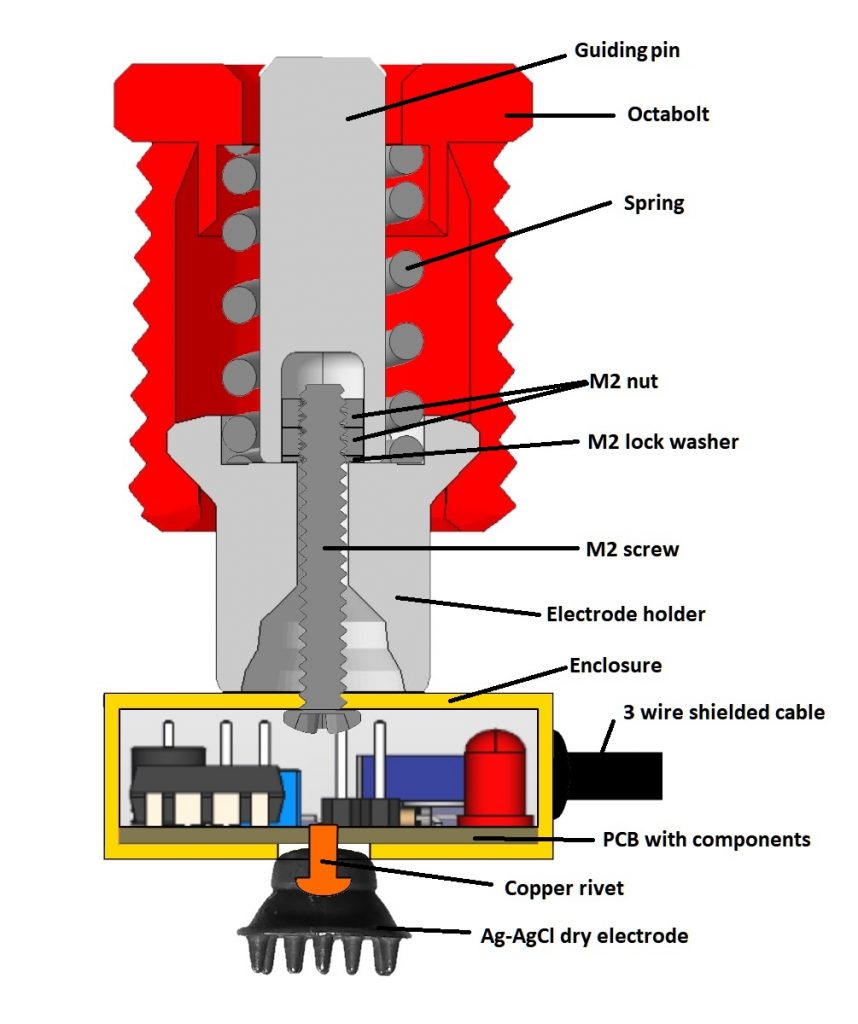 Guiding pin
Octabolt
Spring
M2 nut
M2 lock washer
M2 screw
Electrode holder
Enclosure
3 wire shielded cable
PCB with components
Copper rivet
Ag-AgCl dry electrode